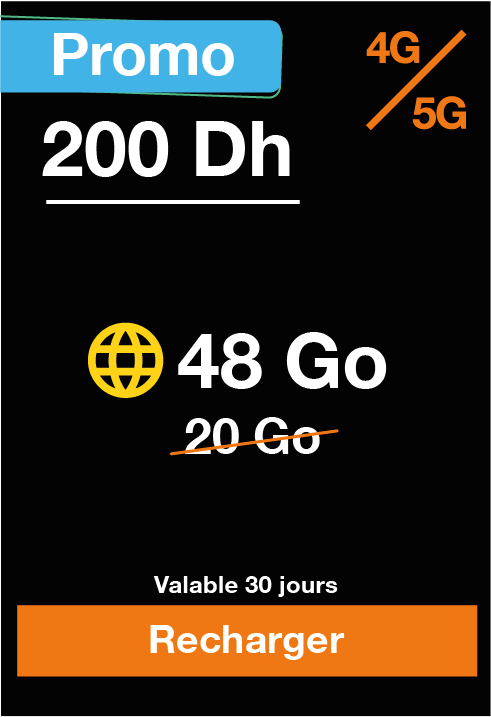 Promo

4G
5G

200 Dh

48 Go

20 Go

Valable 30 jours

Recharger